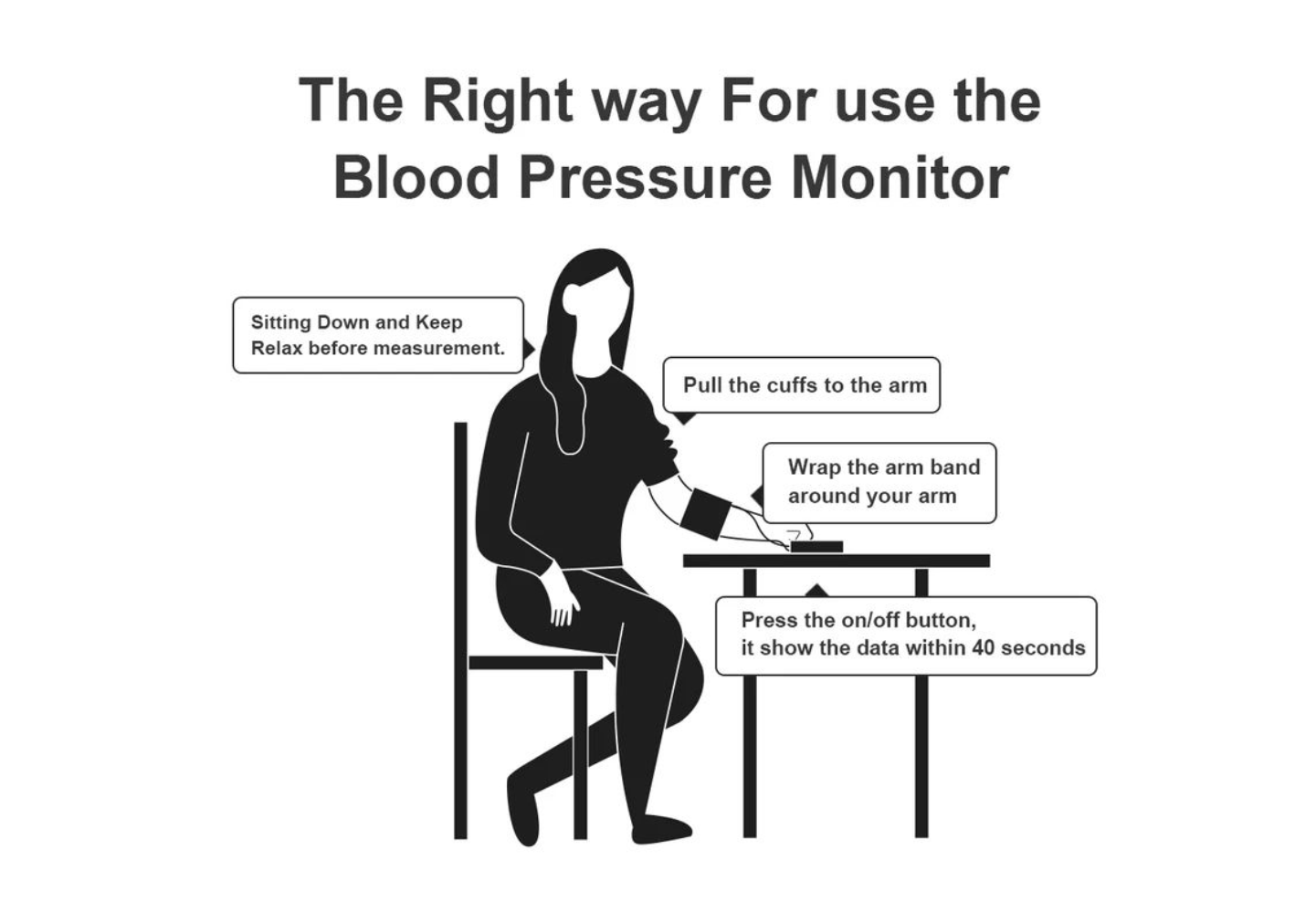 The Right way For use the Blood Pressure Monitor

Sitting Down and Keep Relax before measurement.

Pull the cuffs to the arm

Wrap the arm band around your arm

Press the on/off button, it show the data within 40 seconds